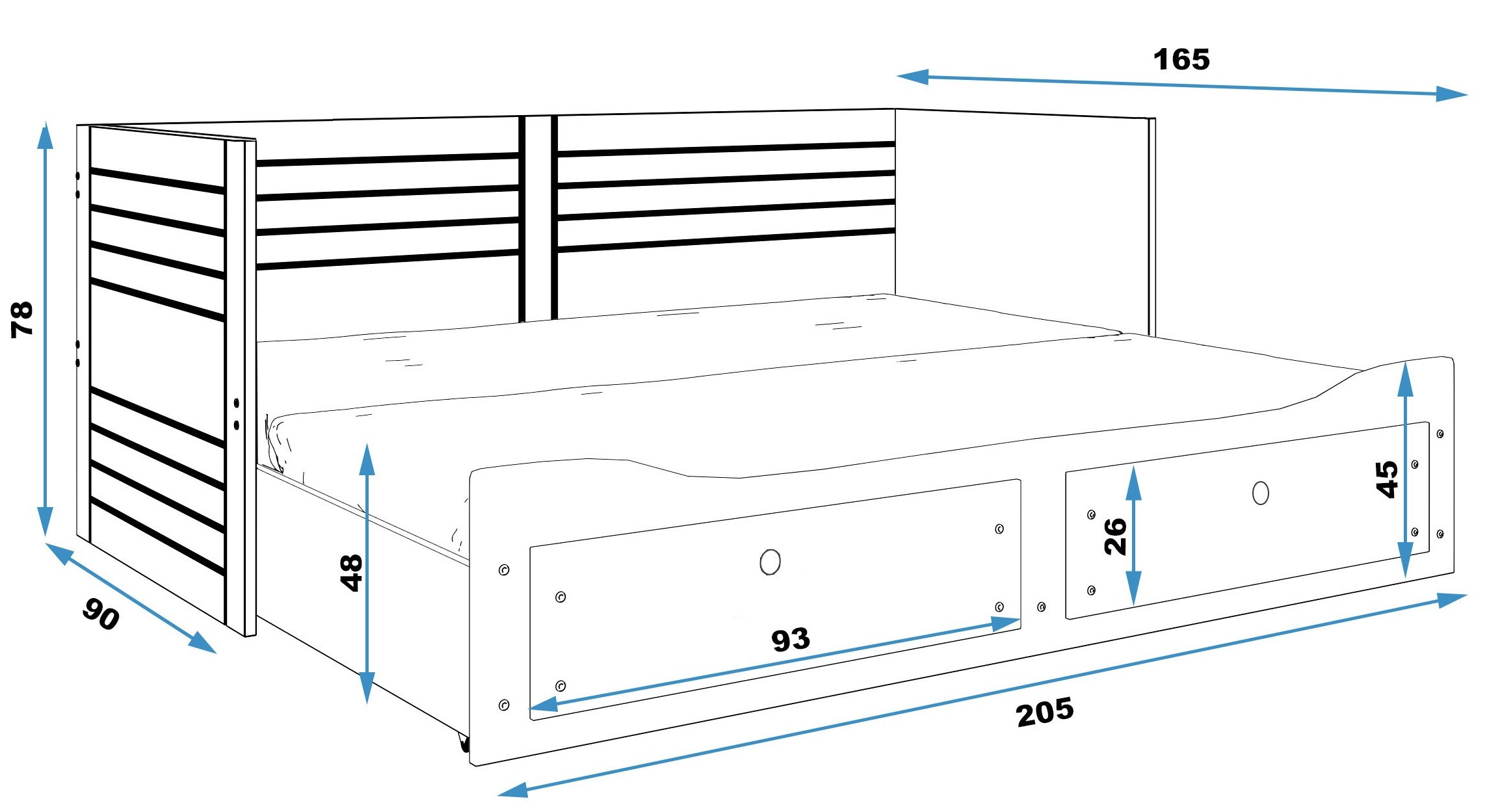 165

78

90

48

93

26

45

205