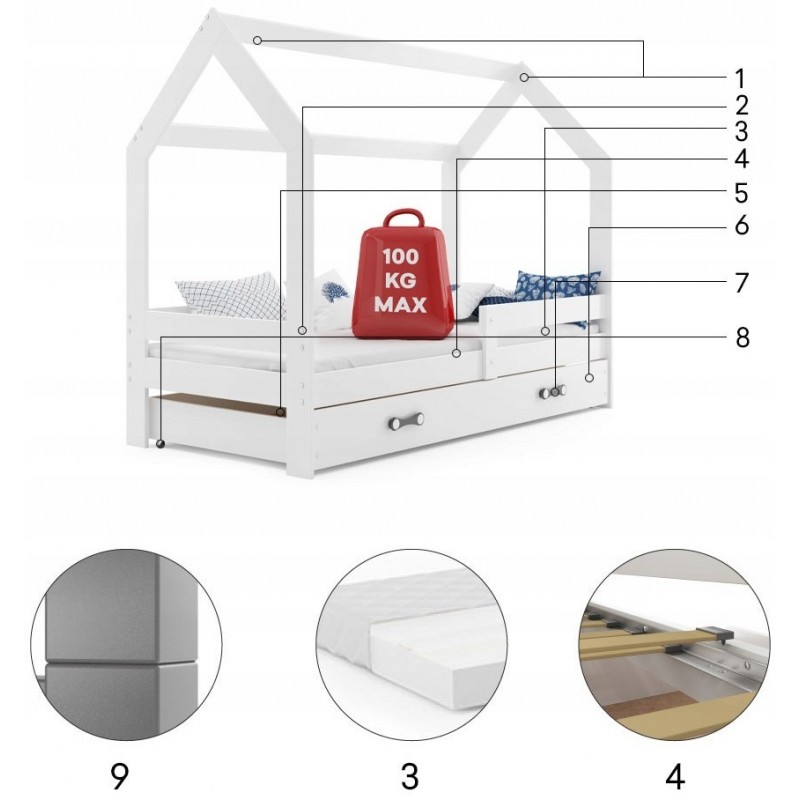 1
2
3
4
5
6
7
8

100 KG MAX

9

3

4